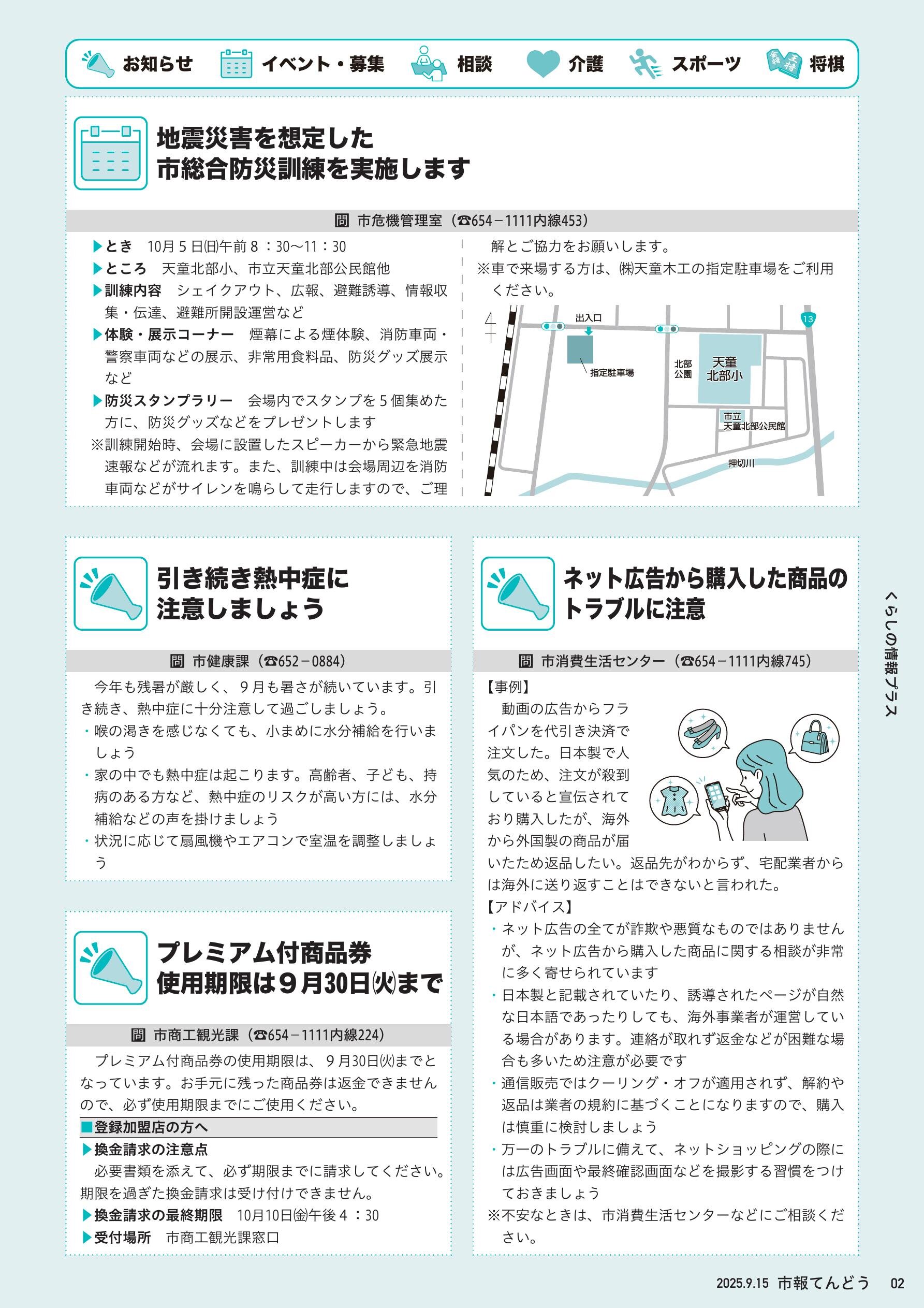 お知らせ　イベント・募集　相談　介護　スポーツ　将棋

地震災害を想定した
市総合防災訓練を実施します

問 市危機管理室（☎654－1111内線453）

▶とき　10月５日(日)午前８：30～11：30
▶ところ　天童北部小、市立天童北部公民館他
▶訓練内容　シェイクアウト、広報、避難誘導、情報収集・伝達、避難所開設運営など
▶体験・展示コーナー　煙幕による煙体験、消防車両・警察車両などの展示、非常用食料品、防災グッズ展示など
▶防災スタンプラリー　会場内でスタンプを５個集めた方に、防災グッズなどをプレゼントします
※訓練開始時、会場に設置したスピーカーから緊急地震速報などが流れます。また、訓練中は会場周辺を消防車両などがサイレンを鳴らして走行しますので、ご理解とご協力をお願いします。
※車で来場する方は、㈱天童木工の指定駐車場をご利用ください。

出入口
指定駐車場
北部公園
天童北部小
市立天童北部公民館
押切川
13

引き続き熱中症に
注意しましょう

問 市健康課（☎652－0884）

今年も残暑が厳しく、９月も暑さが続いています。引き続き、熱中症に十分注意して過ごしましょう。
・喉の渇きを感じなくても、小まめに水分補給を行いましょう
・家の中でも熱中症は起こります。高齢者、子ども、持病のある方など、熱中症のリスクが高い方には、水分補給などの声を掛けましょう
・状況に応じて扇風機やエアコンで室温を調整しましょう

プレミアム付商品券
使用期限は９月30日㈫まで

問 市商工観光課（☎654－1111内線224）

プレミアム付商品券の使用期限は、９月30日㈫までとなっています。お手元に残った商品券は返金できませんので、必ず使用期限までにご使用ください。
■登録加盟店の方へ
▶換金請求の注意点
必要書類を添えて、必ず期限までに請求してください。期限を過ぎた換金請求は受け付けできません。
▶換金請求の最終期限　10月10日㈮午後４：30
▶受付場所　市商工観光課窓口

ネット広告から購入した商品の
トラブルに注意

問 市消費生活センター（☎654－1111内線745）

【事例】
動画の広告からフライパンを代引き決済で注文した。日本製で人気のため、注文が殺到していると宣伝されており購入したが、海外から外国製の商品が届いたため返品したい。返品先がわからず、宅配業者からは海外に送り返すことはできないと言われた。
【アドバイス】
・ネット広告の全てが詐欺や悪質なものではありませんが、ネット広告から購入した商品に関する相談が非常に多く寄せられています
・日本製と記載されていたり、誘導されたページが自然な日本語であったりしても、海外事業者が運営している場合があります。連絡が取れず返金などが困難な場合も多いため注意が必要です
・通信販売ではクーリング・オフが適用されず、解約や返品は業者の規約に基づくことになりますので、購入は慎重に検討しましょう
・万一のトラブルに備えて、ネットショッピングの際には広告画面や最終確認画面などを撮影する習慣をつけておきましょう
※不安なときは、市消費生活センターなどにご相談ください。

くらしの情報プラス

2025.9.15　市報てんどう　02