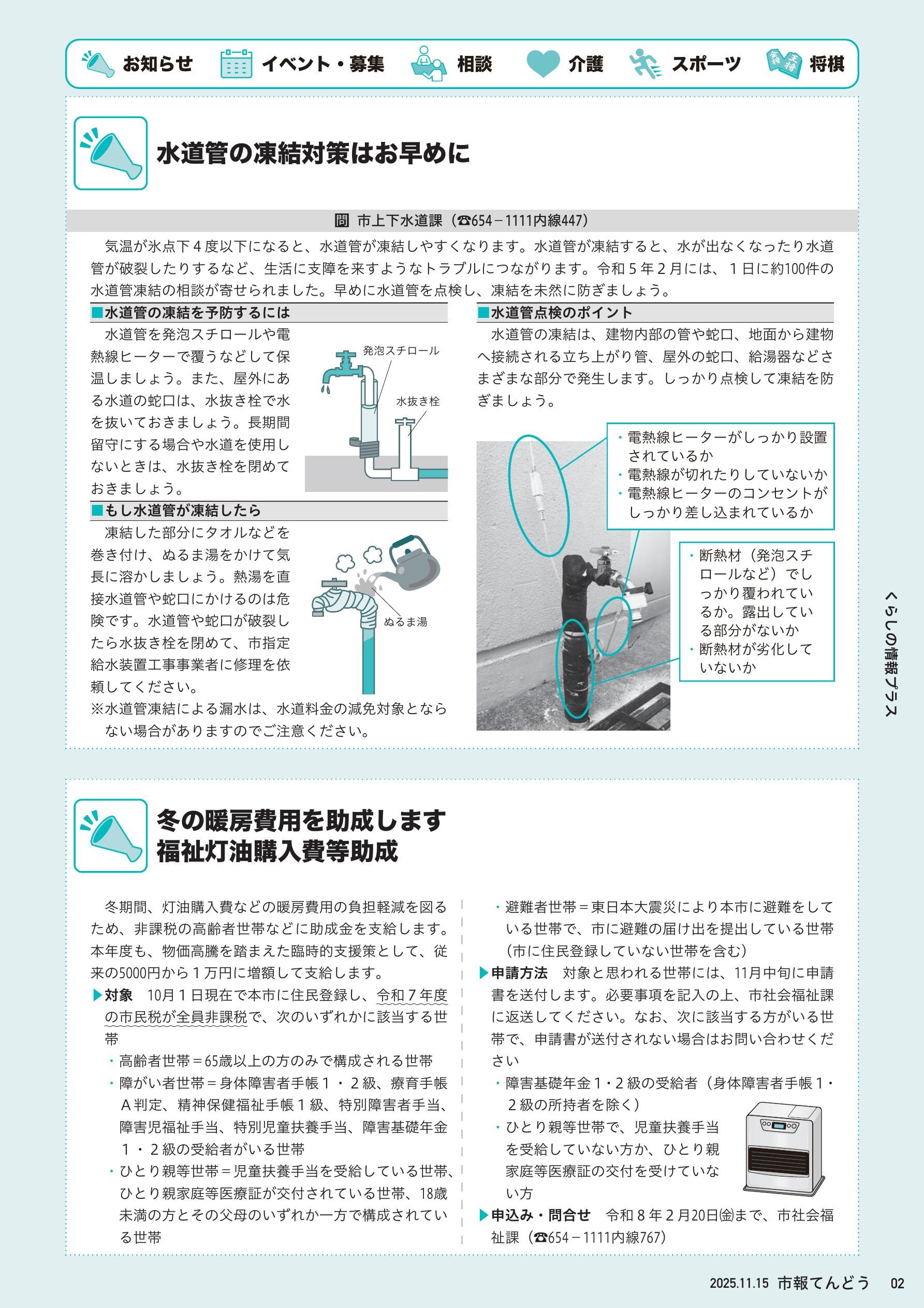 お知らせ　イベント・募集　相談　介護　スポーツ　将棋

水道管の凍結対策はお早めに

問 市上下水道課（☎654－1111内線447）

気温が氷点下４度以下になると、水道管が凍結しやすくなります。水道管が凍結すると、水が出なくなったり水道管が破裂したりするなど、生活に支障を来すようなトラブルにつながります。令和５年２月には、１日に約100件の水道管凍結の相談が寄せられました。早めに水道管を点検し、凍結を未然に防ぎましょう。

■水道管の凍結を予防するには

水道管を発泡スチロールや電熱線ヒーターで覆うなどして保温しましょう。また、屋外にある水道の蛇口は、水抜き栓で水を抜いておきましょう。長期間留守にする場合や水道を使用しないときは、水抜き栓を閉めておきましょう。

発泡スチロール

水抜き栓

■もし水道管が凍結したら

凍結した部分にタオルなどを巻き付け、ぬるま湯をかけて気長に溶かしましょう。熱湯を直接水道管や蛇口にかけるのは危険です。水道管や蛇口が破裂したら水抜き栓を閉めて、市指定給水装置工事事業者に修理を依頼してください。

ぬるま湯

※水道管凍結による漏水は、水道料金の減免対象とならない場合がありますのでご注意ください。

■水道管点検のポイント

水道管の凍結は、建物内部の管や蛇口、地面から建物へ接続される立ち上がり管、屋外の蛇口、給湯器などさまざまな部分で発生します。しっかり点検して凍結を防ぎましょう。

・電熱線ヒーターがしっかり設置されているか
・電熱線が切れたりしていないか
・電熱線ヒーターのコンセントがしっかり差し込まれているか

・断熱材（発泡スチロールなど）でしっかり覆われているか。露出している部分がないか
・断熱材が劣化していないか

くらしの情報プラス

冬の暖房費用を助成します
福祉灯油購入費等助成

冬期間、灯油購入費などの暖房費用の負担軽減を図るため、非課税の高齢者世帯などに助成金を支給します。本年度も、物価高騰を踏まえた臨時的支援策として、従来の5000円から１万円に増額して支給します。

▶対象　10月１日現在で本市に住民登録し、令和７年度の市民税が全員非課税で、次のいずれかに該当する世帯
・高齢者世帯＝65歳以上の方のみで構成される世帯
・障がい者世帯＝身体障害者手帳１・２級、療育手帳Ａ判定、精神保健福祉手帳１級、特別障害者手当、障害児福祉手当、特別児童扶養手当、障害基礎年金１・２級の受給者がいる世帯
・ひとり親等世帯＝児童扶養手当を受給している世帯、ひとり親家庭等医療証が交付されている世帯、18歳未満の方とその父母のいずれか一方で構成されている世帯
・避難者世帯＝東日本大震災により本市に避難をしている世帯で、市に避難の届け出を提出している世帯（市に住民登録していない世帯を含む）

▶申請方法　対象と思われる世帯には、11月中旬に申請書を送付します。必要事項を記入の上、市社会福祉課に返送してください。なお、次に該当する方がいる世帯で、申請書が送付されない場合はお問い合わせください
・障害基礎年金１・２級の受給者（身体障害者手帳１・２級の所持者を除く）
・ひとり親等世帯で、児童扶養手当を受給していない方か、ひとり親家庭等医療証の交付を受けていない方

▶申込み・問合せ　令和８年２月20日㈮まで、市社会福祉課（☎654－1111内線767）

2025.11.15　市報てんどう　02